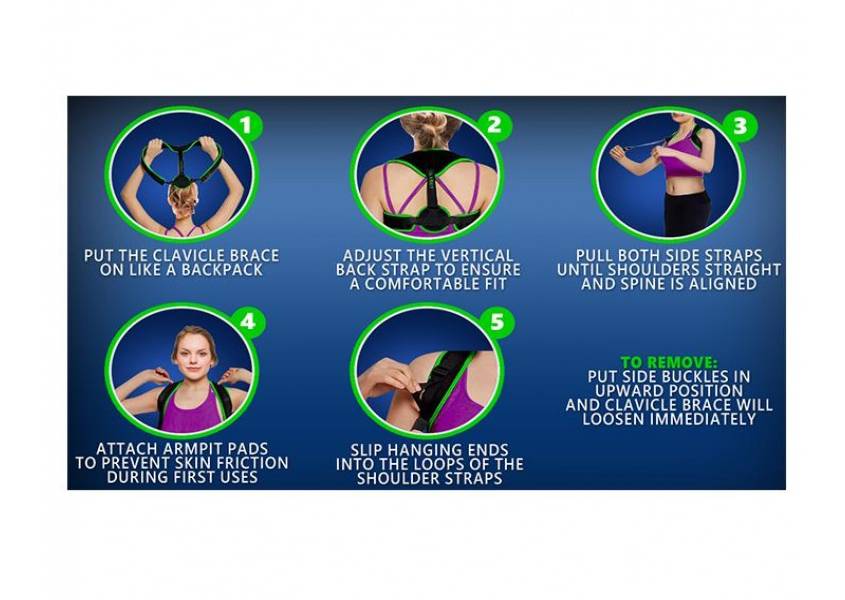 1
PUT THE CLAVICLE BRACE ON LIKE A BACKPACK

2
ADJUST THE VERTICAL BACK STRAP TO ENSURE A COMFORTABLE FIT

3
PULL BOTH SIDE STRAPS UNTIL SHOULDERS STRAIGHT AND SPINE IS ALIGNED

4
ATTACH ARMPIT PADS TO PREVENT SKIN FRICTION DURING FIRST USES

5
SLIP HANGING ENDS INTO THE LOOPS OF THE SHOULDER STRAPS

TO REMOVE:
PUT SIDE BUCKLES IN UPWARD POSITION AND CLAVICLE BRACE WILL LOOSEN IMMEDIATELY