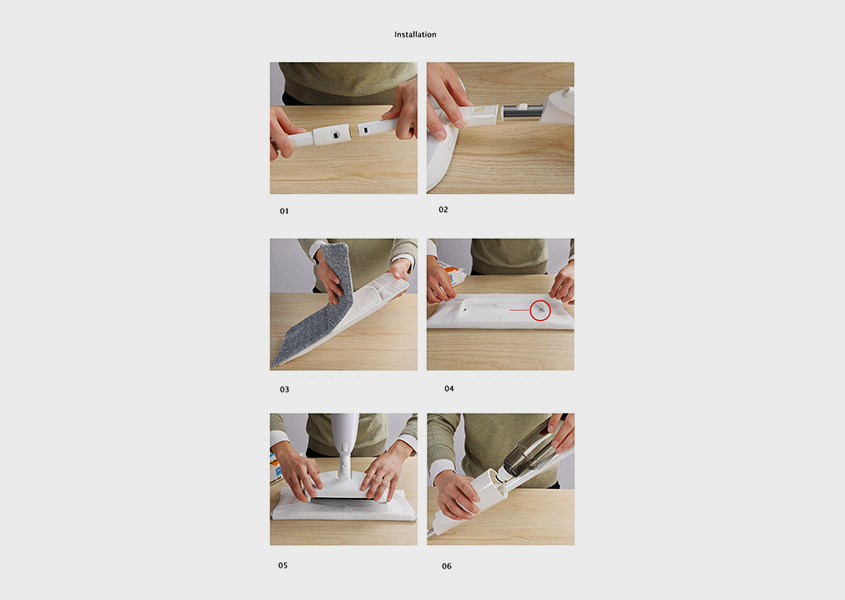 Installation

01

02

03

04

05

06